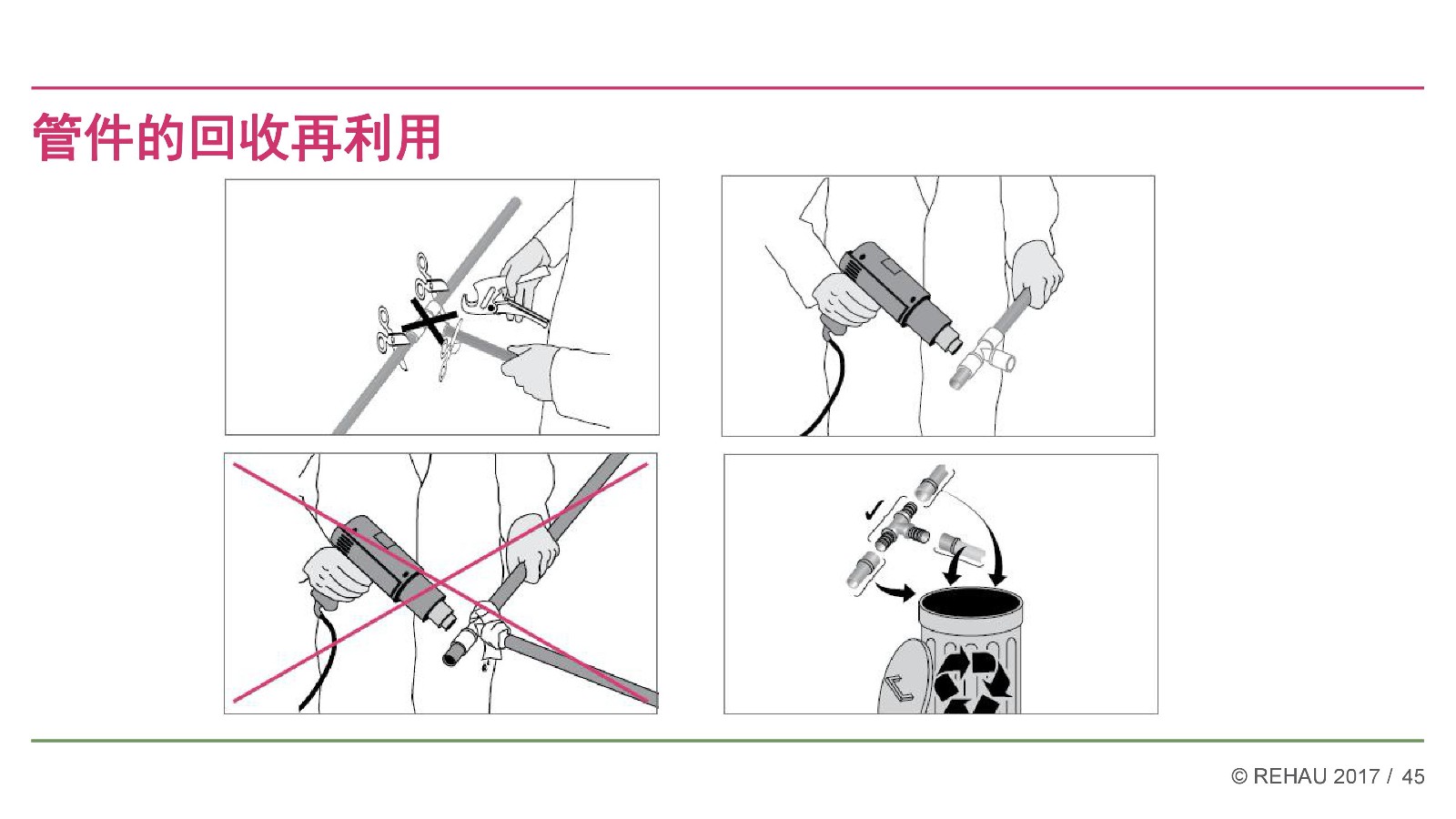 管件的回收再利用

© REHAU 2017 / 45